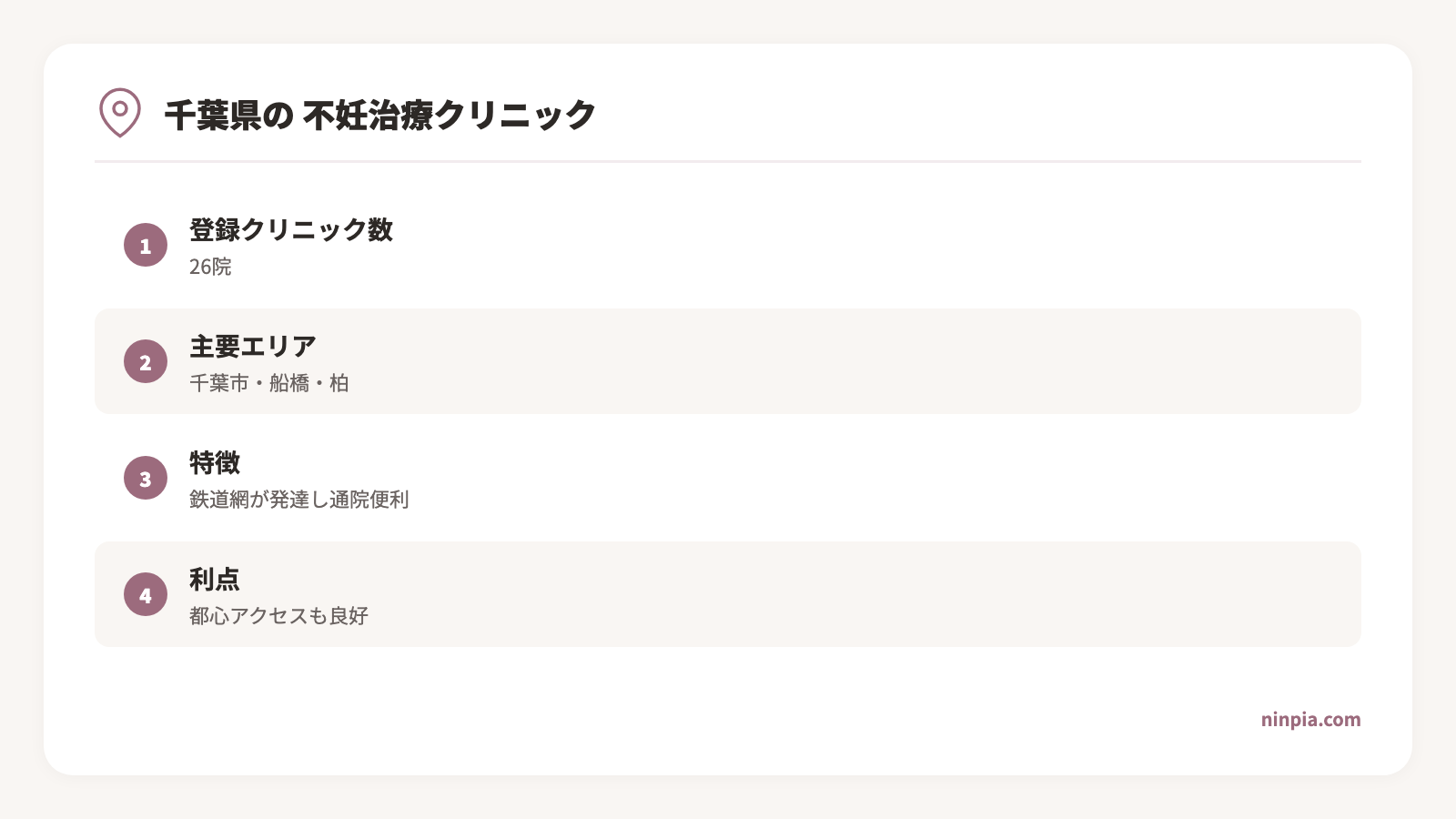 千葉県の 不妊治療クリニック

1 登録クリニック数
26院

2 主要エリア
千葉市・船橋・柏

3 特徴
鉄道網が発達し通院便利

4 利点
都心アクセスも良好

ninpia.com