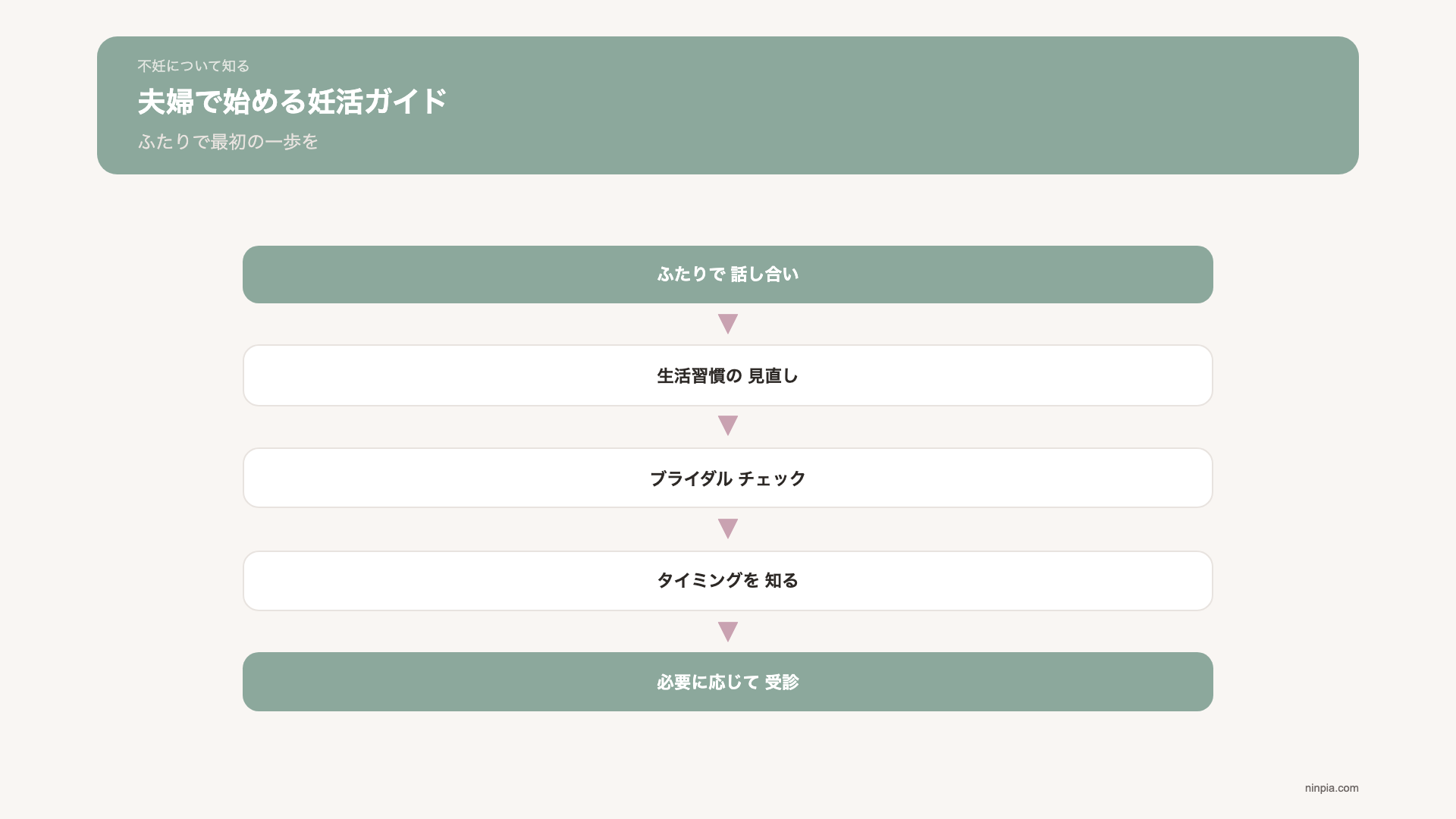 不妊について知る

夫婦で始める妊活ガイド

ふたりで最初の一歩を

ふたりで 話し合い

生活習慣の 見直し

ブライダル チェック

タイミングを 知る

必要に応じて 受診

ninpia.com