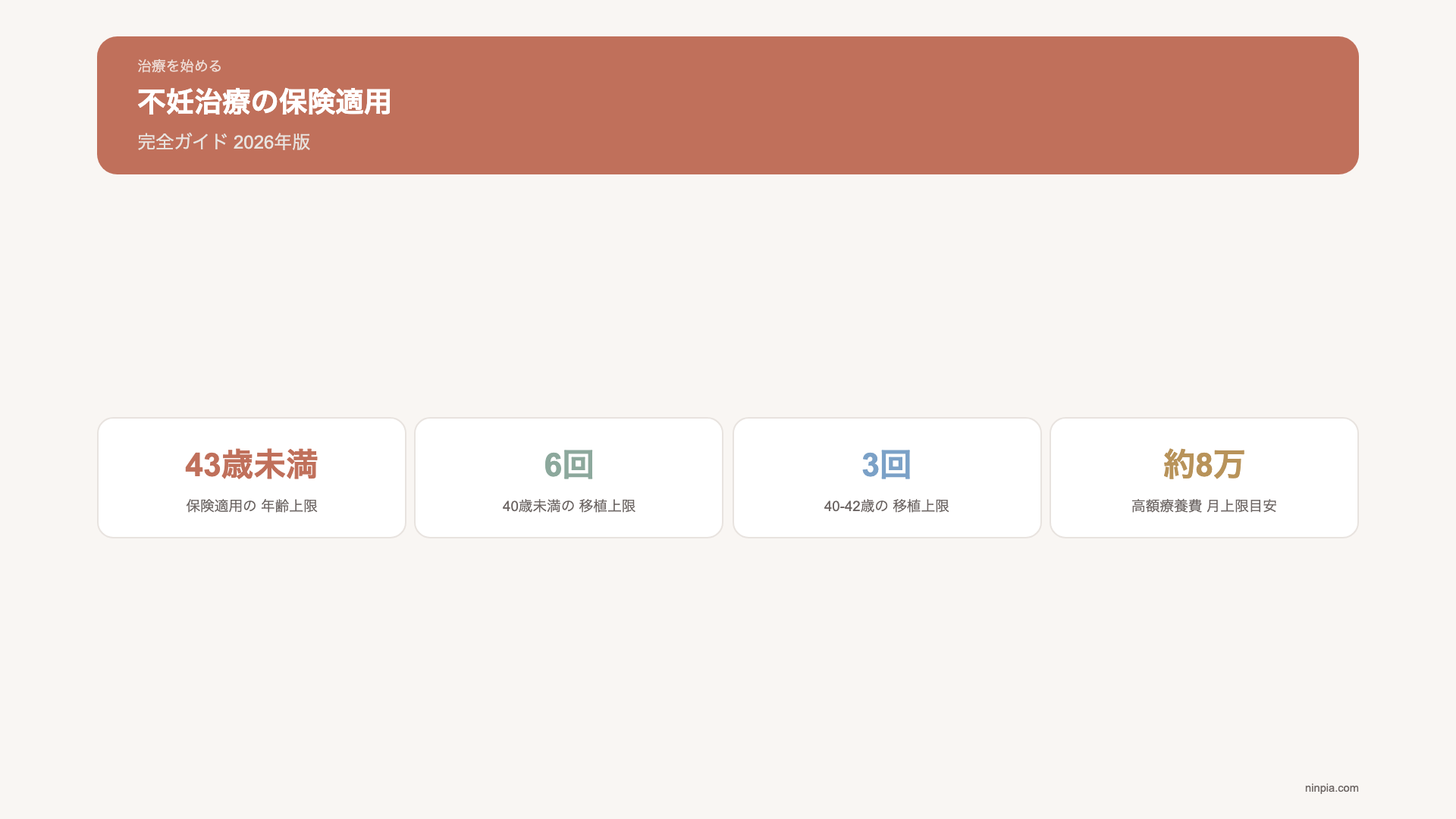 治療を始める

不妊治療の保険適用

完全ガイド 2026年版

43歳未満

保険適用の 年齢上限

6回

40歳未満の 移植上限

3回

40-42歳の 移植上限

約8万

高額療養費 月上限目安

ninpia.com