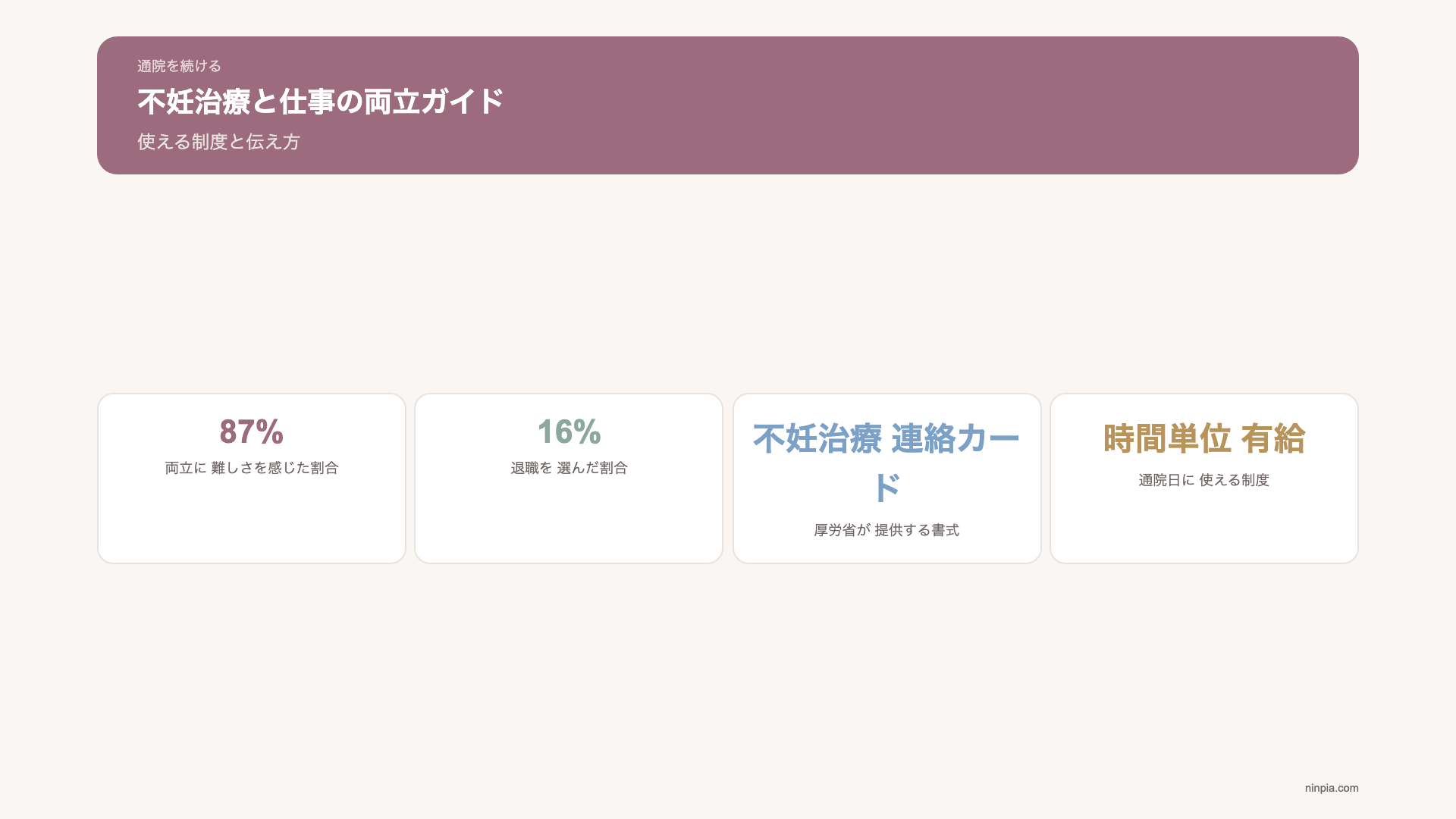 通院を続ける

不妊治療と仕事の両立ガイド

使える制度と伝え方

87%
両立に 難しさを感じた割合

16%
退職を 選んだ割合

不妊治療 連絡カード
厚労省が 提供する書式

時間単位 有給
通院日に 使える制度

ninpia.com