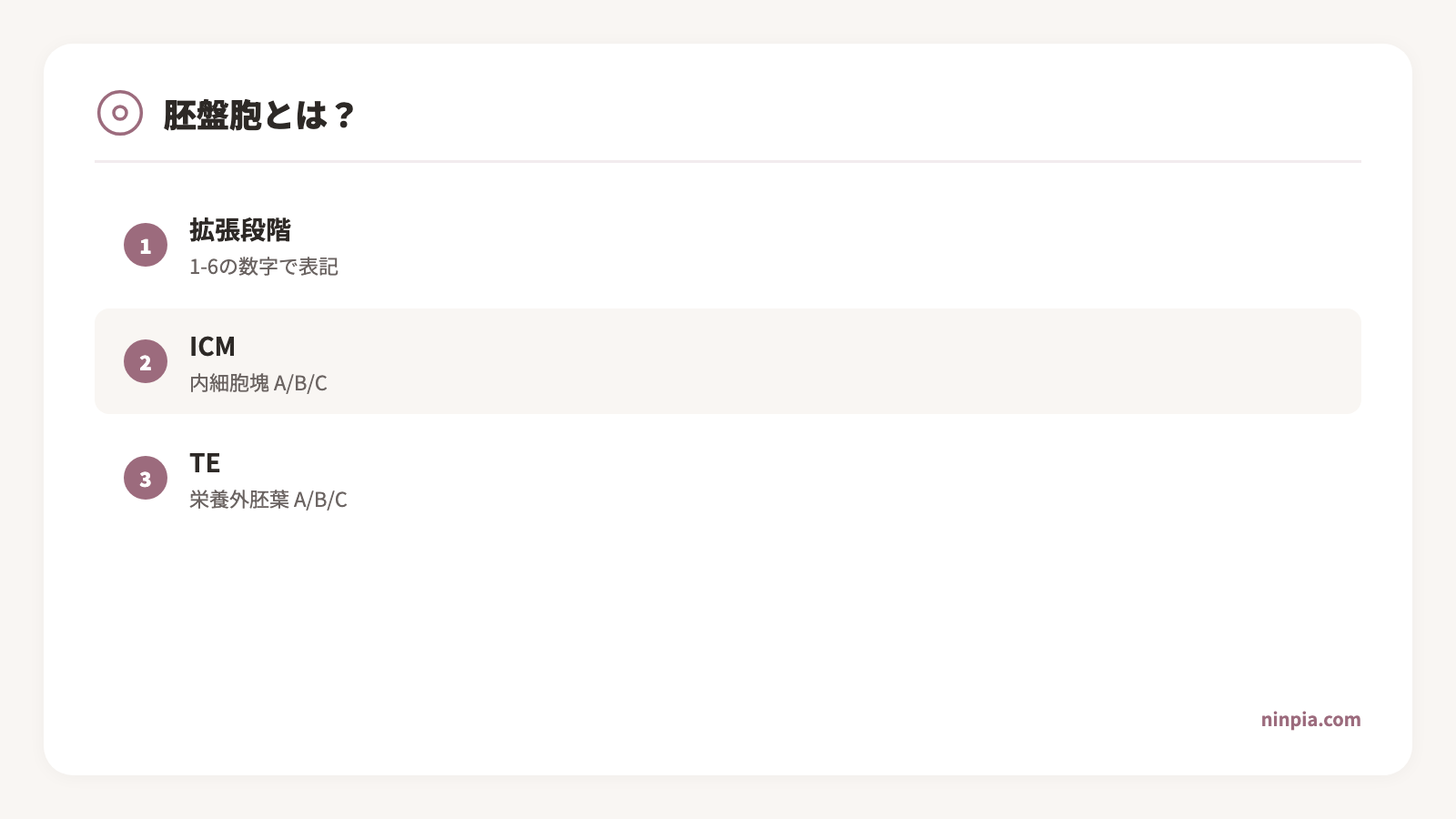 胚盤胞とは？

1
拡張段階
1-6の数字で表記

2
ICM
内細胞塊 A/B/C

3
TE
栄養外胚葉 A/B/C

ninpia.com