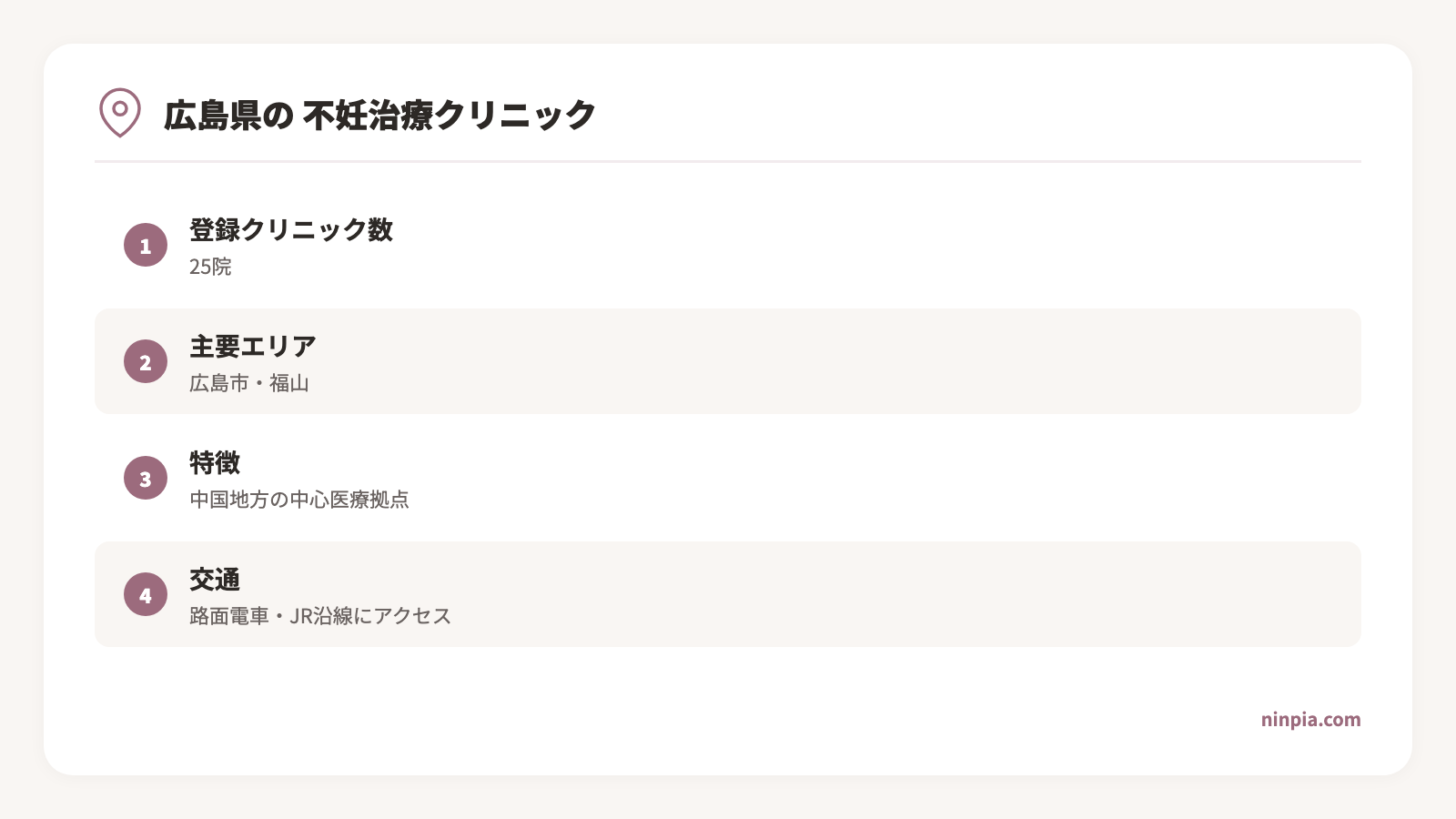 広島県の 不妊治療クリニック

1
登録クリニック数
25院

2
主要エリア
広島市・福山

3
特徴
中国地方の中心医療拠点

4
交通
路面電車・JR沿線にアクセス

ninpia.com