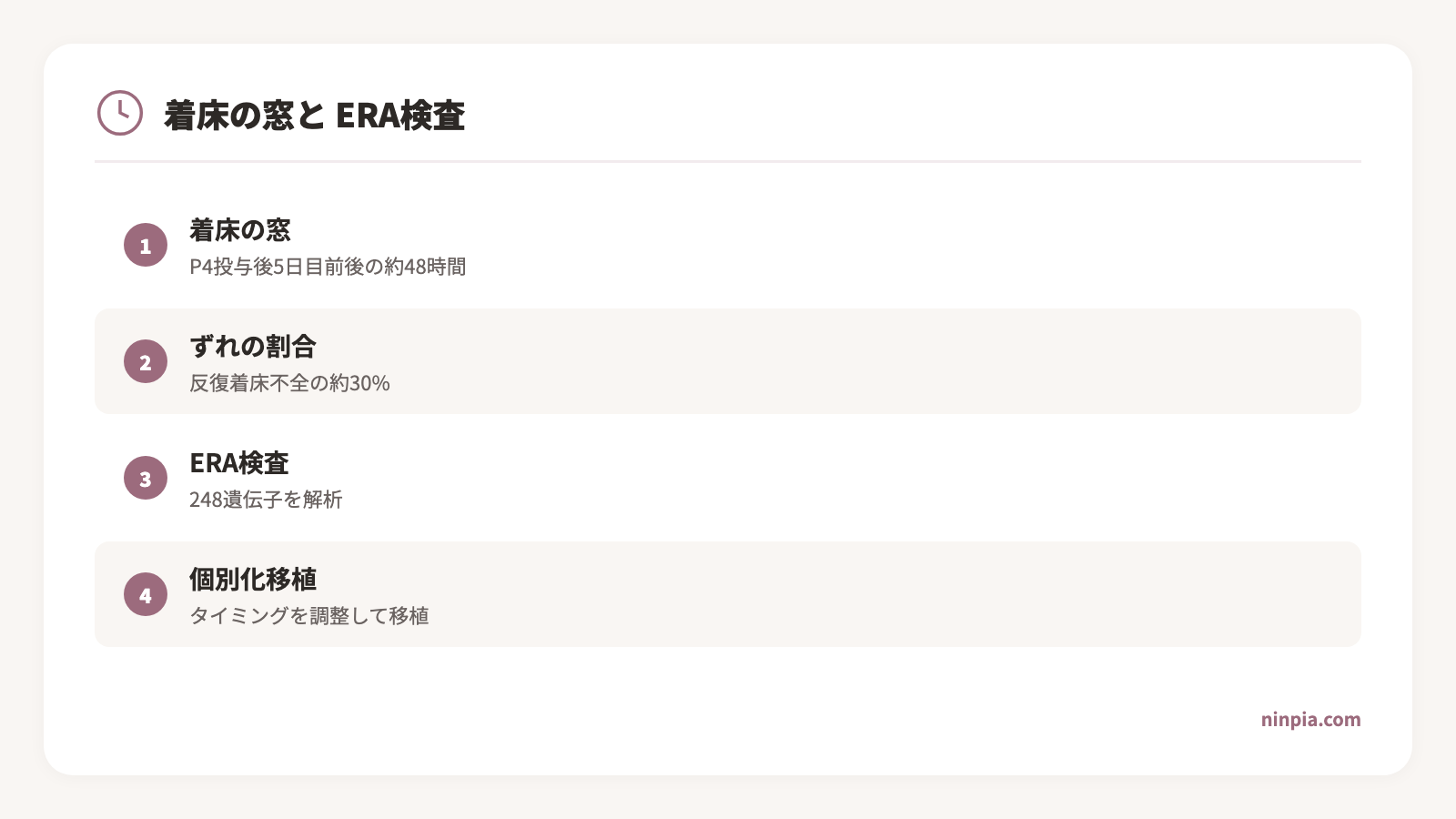 着床の窓と ERA検査

1
着床の窓
P4投与後5日目前後の約48時間

2
ずれの割合
反復着床不全の約30%

3
ERA検査
248遺伝子を解析

4
個別化移植
タイミングを調整して移植

ninpia.com