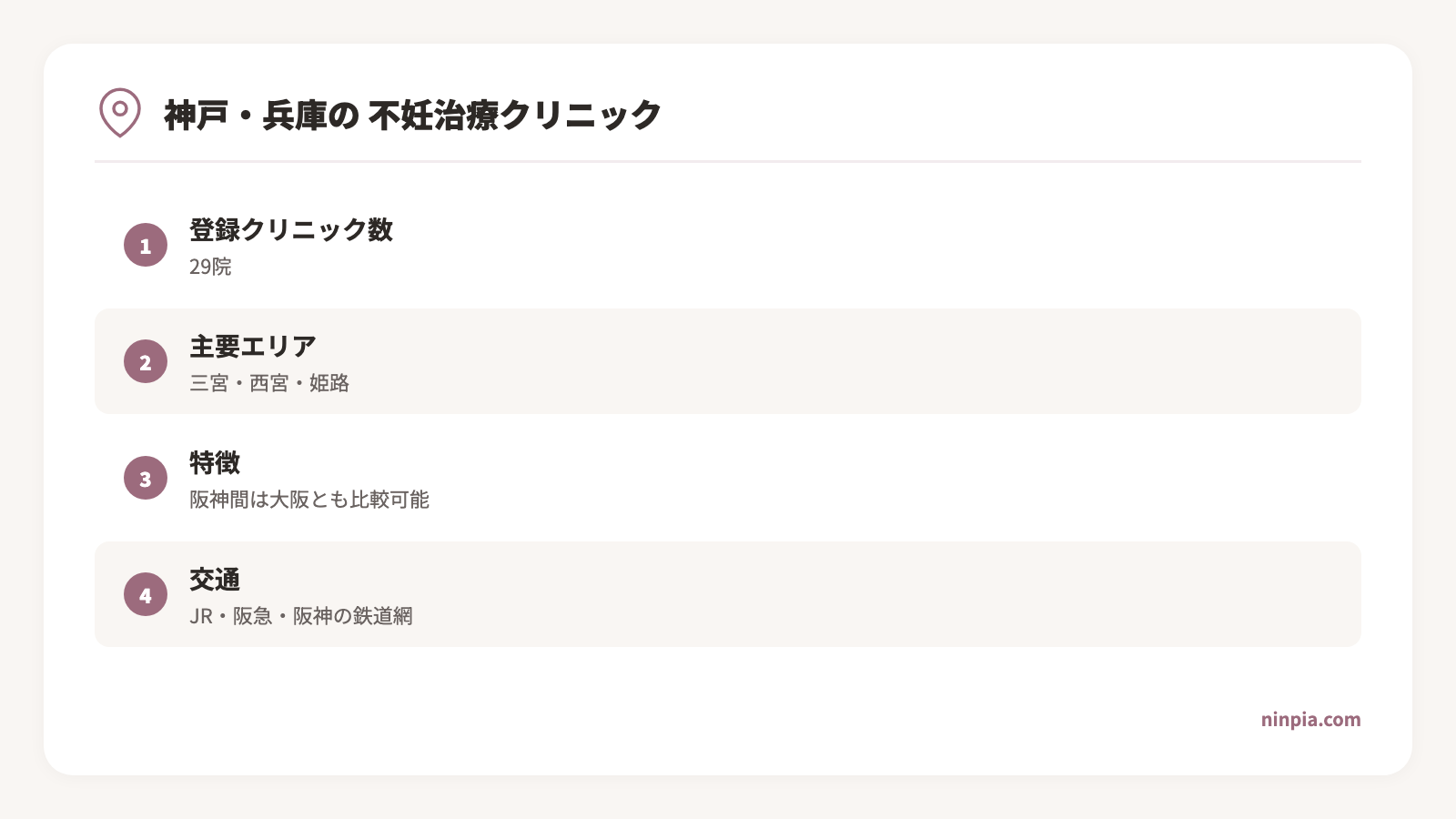 神戸・兵庫の 不妊治療クリニック

1
登録クリニック数
29院

2
主要エリア
三宮・西宮・姫路

3
特徴
阪神間は大阪とも比較可能

4
交通
JR・阪急・阪神の鉄道網

ninpia.com