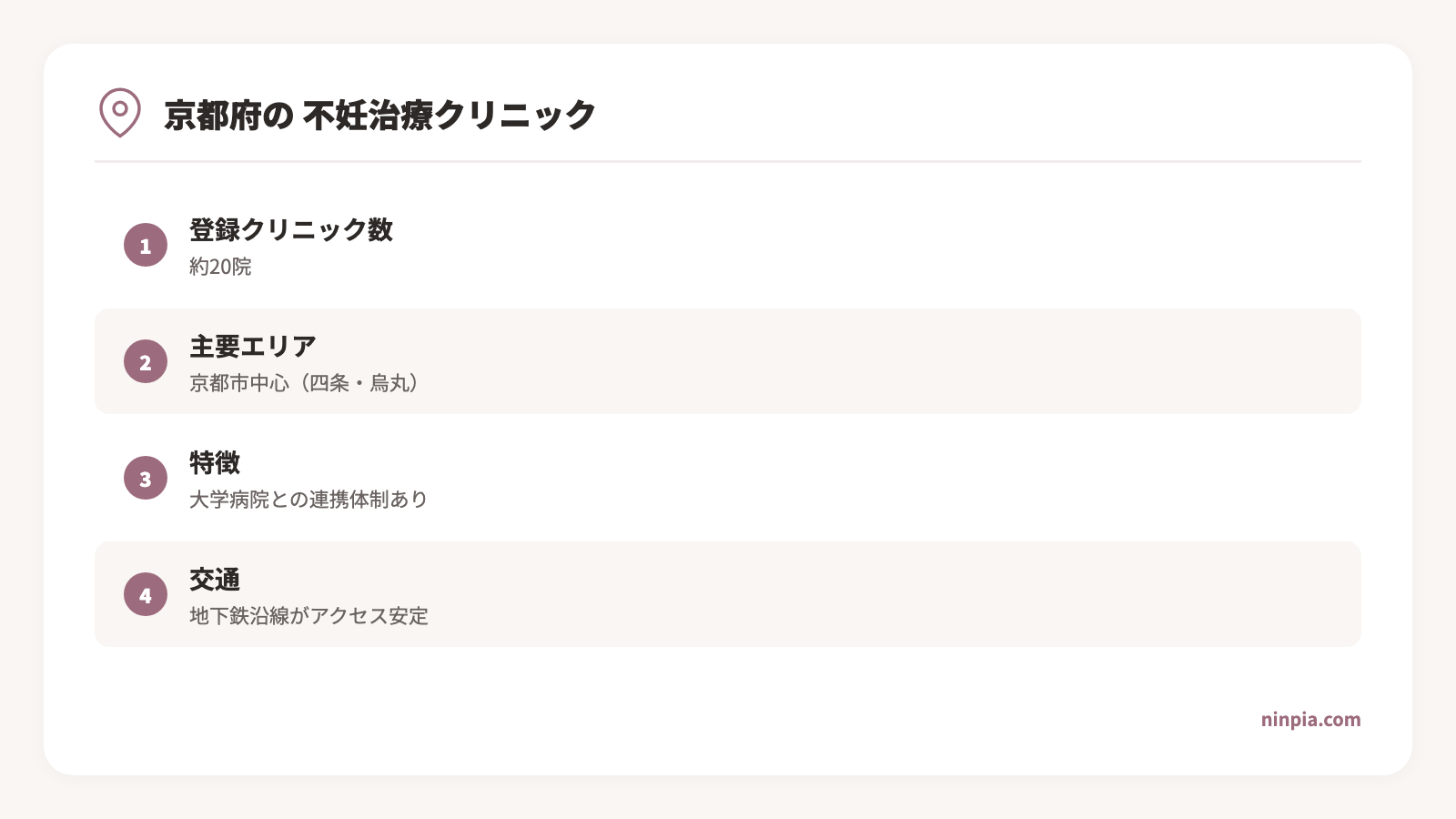 京都府の 不妊治療クリニック

1
登録クリニック数
約20院

2
主要エリア
京都市中心（四条・烏丸）

3
特徴
大学病院との連携体制あり

4
交通
地下鉄沿線がアクセス安定

ninpia.com