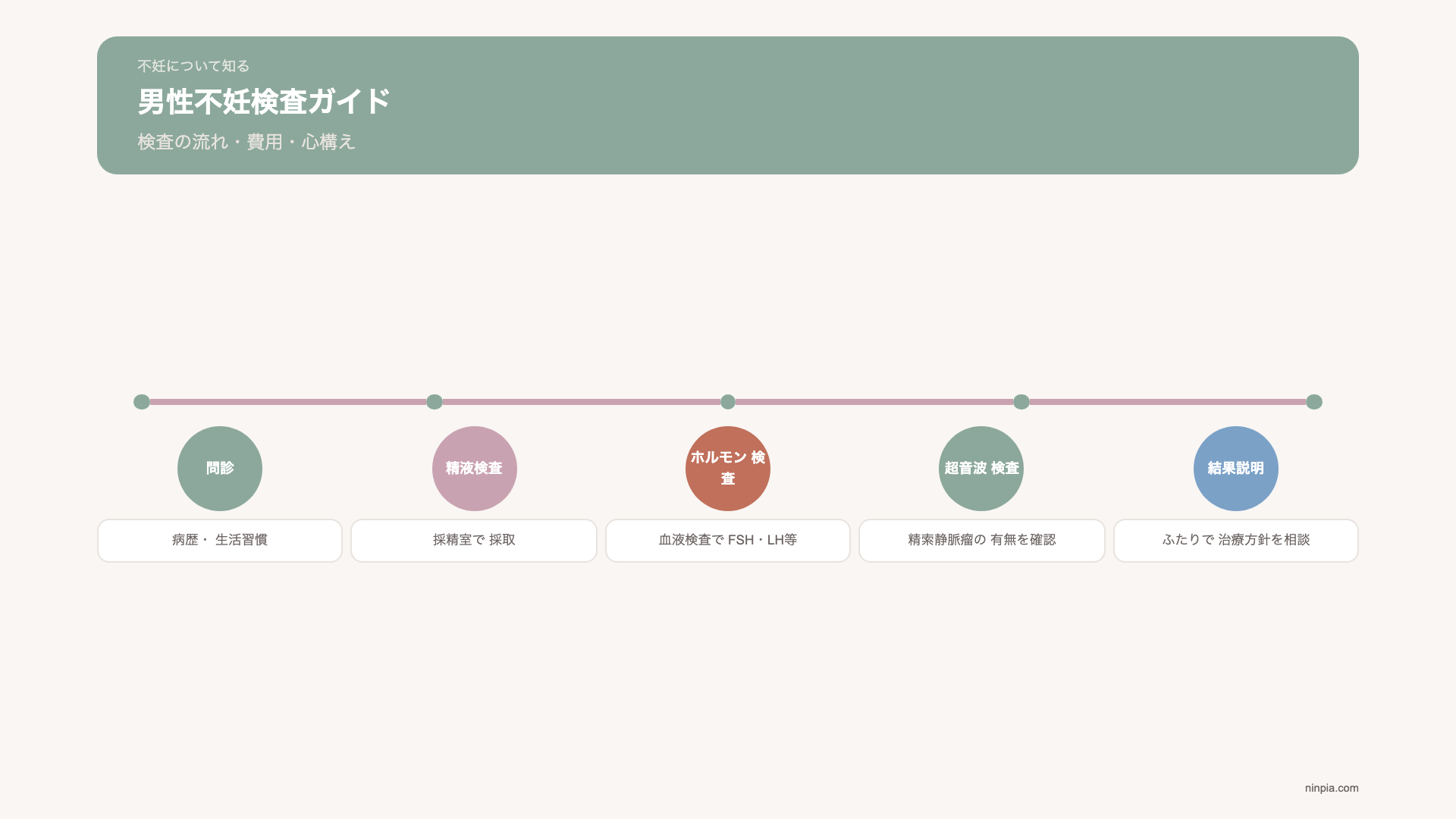 不妊について知る

男性不妊検査ガイド

検査の流れ・費用・心構え

問診

病歴・ 生活習慣

精液検査

採精室で 採取

ホルモン 検査

血液検査で FSH・LH等

超音波 検査

精索静脈瘤の 有無を確認

結果説明

ふたりで 治療方針を相談

ninpia.com