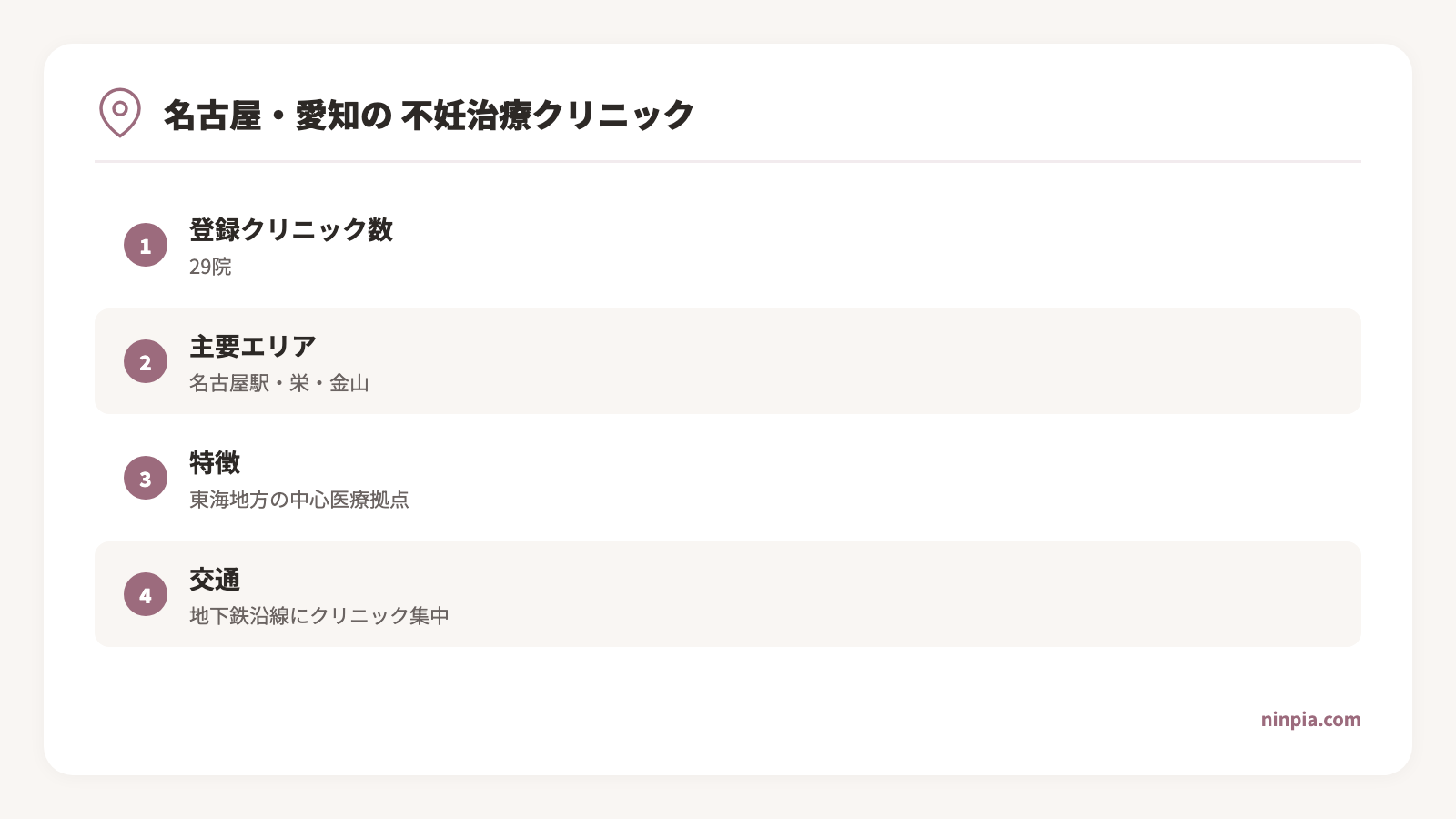 名古屋・愛知の 不妊治療クリニック

1
登録クリニック数
29院

2
主要エリア
名古屋駅・栄・金山

3
特徴
東海地方の中心医療拠点

4
交通
地下鉄沿線にクリニック集中

ninpia.com