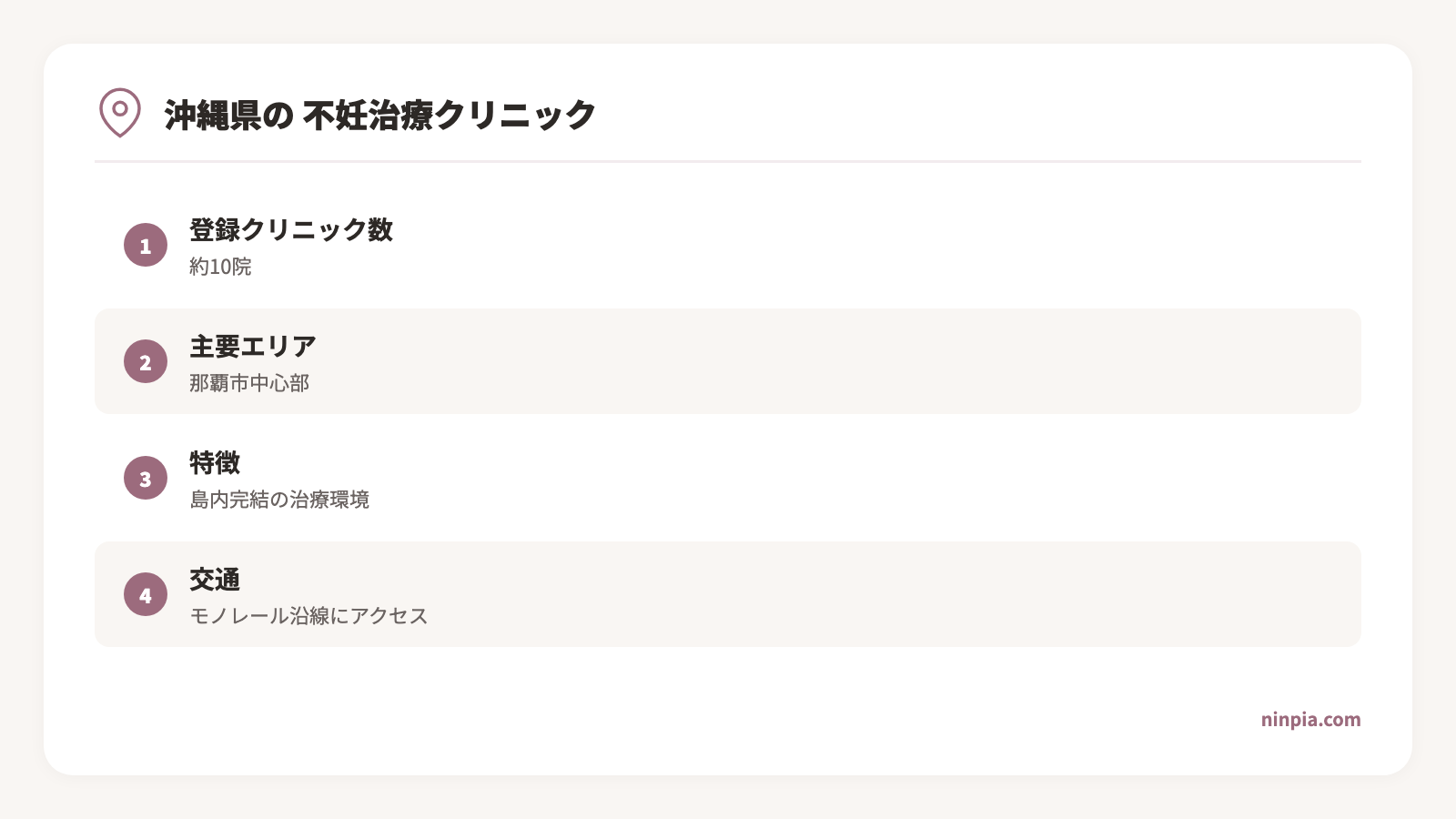 沖縄県の 不妊治療クリニック

1
登録クリニック数
約10院

2
主要エリア
那覇市中心部

3
特徴
島内完結の治療環境

4
交通
モノレール沿線にアクセス

ninpia.com