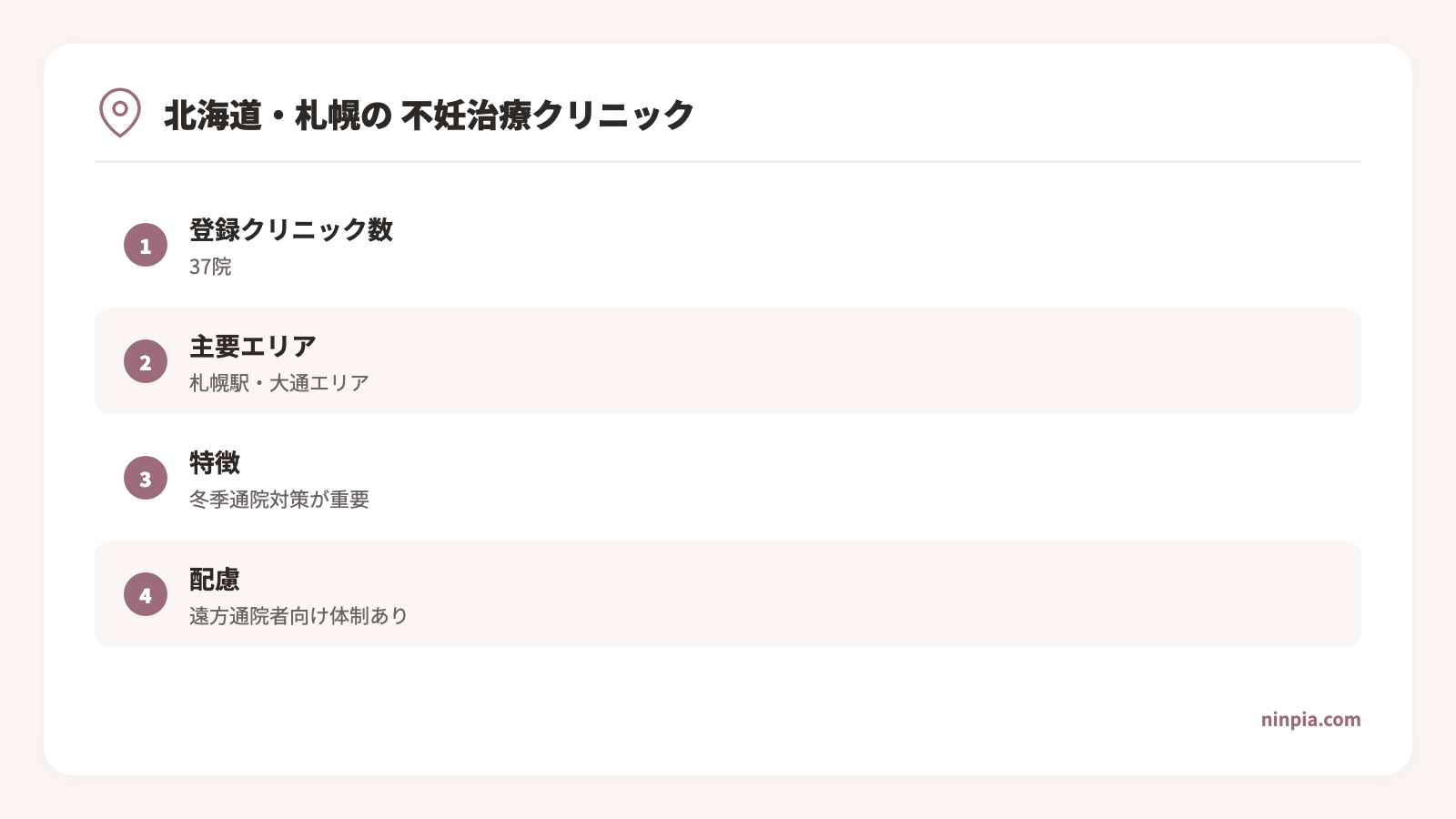 北海道・札幌の 不妊治療クリニック

1
登録クリニック数
37院

2
主要エリア
札幌駅・大通エリア

3
特徴
冬季通院対策が重要

4
配慮
遠方通院者向け体制あり

ninpia.com