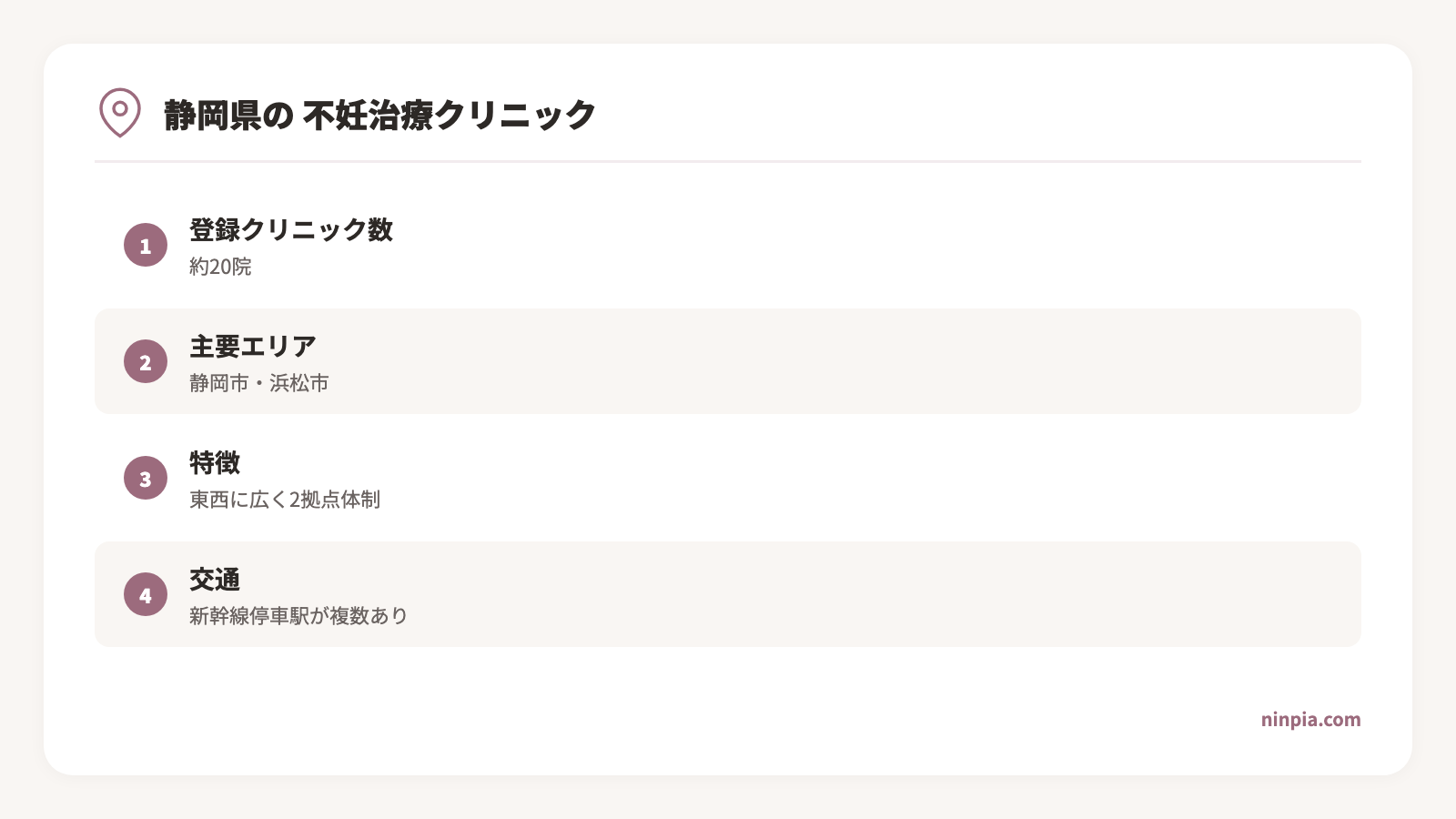 静岡県の 不妊治療クリニック

1
登録クリニック数
約20院

2
主要エリア
静岡市・浜松市

3
特徴
東西に広く2拠点体制

4
交通
新幹線停車駅が複数あり

ninpia.com